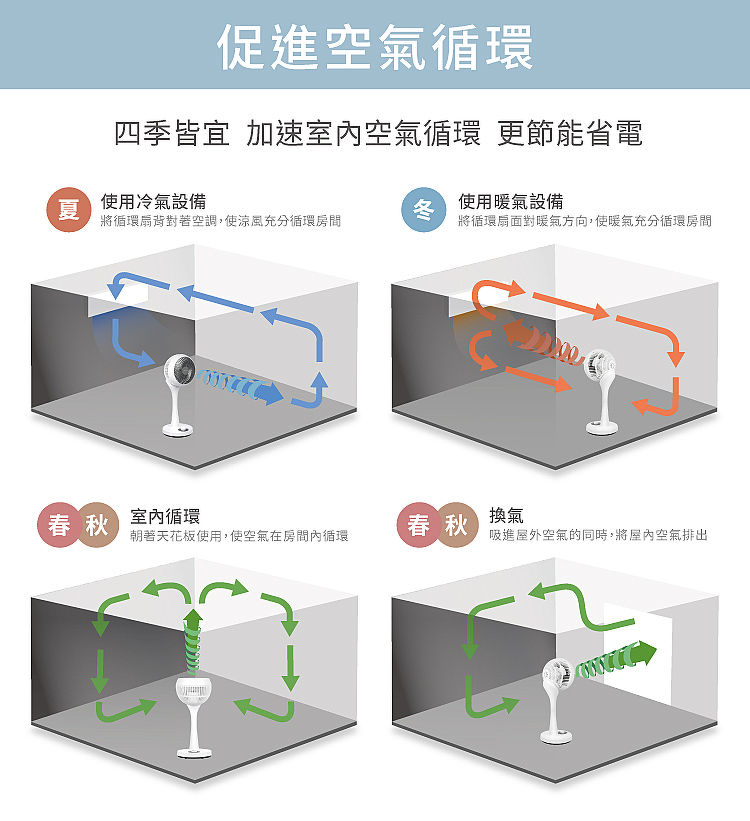 促進空氣循環

四季皆宜 加速室內空氣循環 更節能省電

夏 使用冷氣設備
將循環扇背對著空調,使涼風充分循環房間

冬 使用暖氣設備
將循環扇面對暖氣方向,使暖氣充分循環房間

春 秋 室內循環
朝著天花板使用,使空氣在房間內循環

春 秋 換氣
吸進屋外空氣的同時,將屋內空氣排出